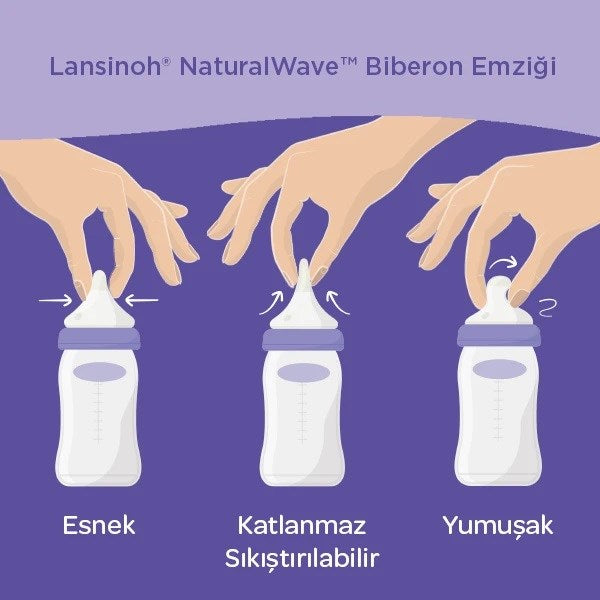 Lansinoh® NaturalWave™ Biberon Emziği

Esnek

Katlanmaz
Sıkıştırılabilir

Yumuşak