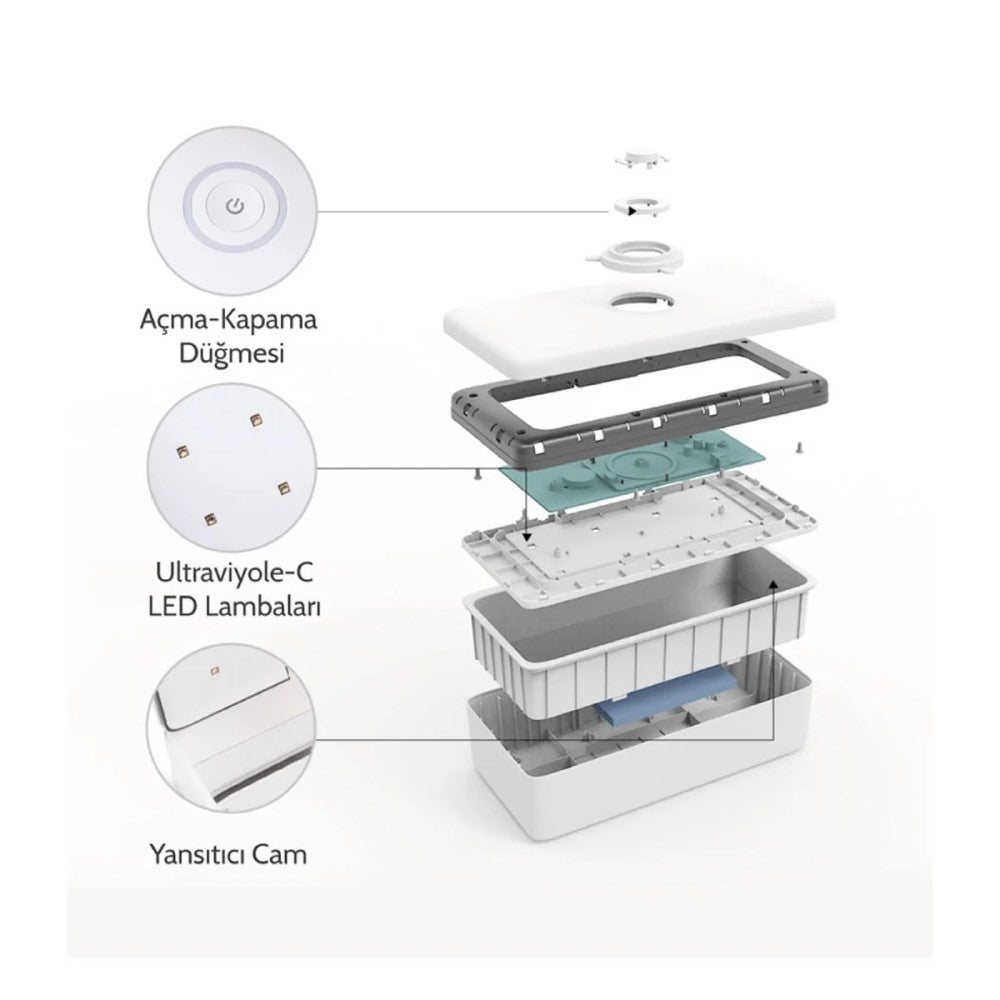 Açma-Kapama Düğmesi

Ultraviyole-C LED Lambaları

Yansıtıcı Cam